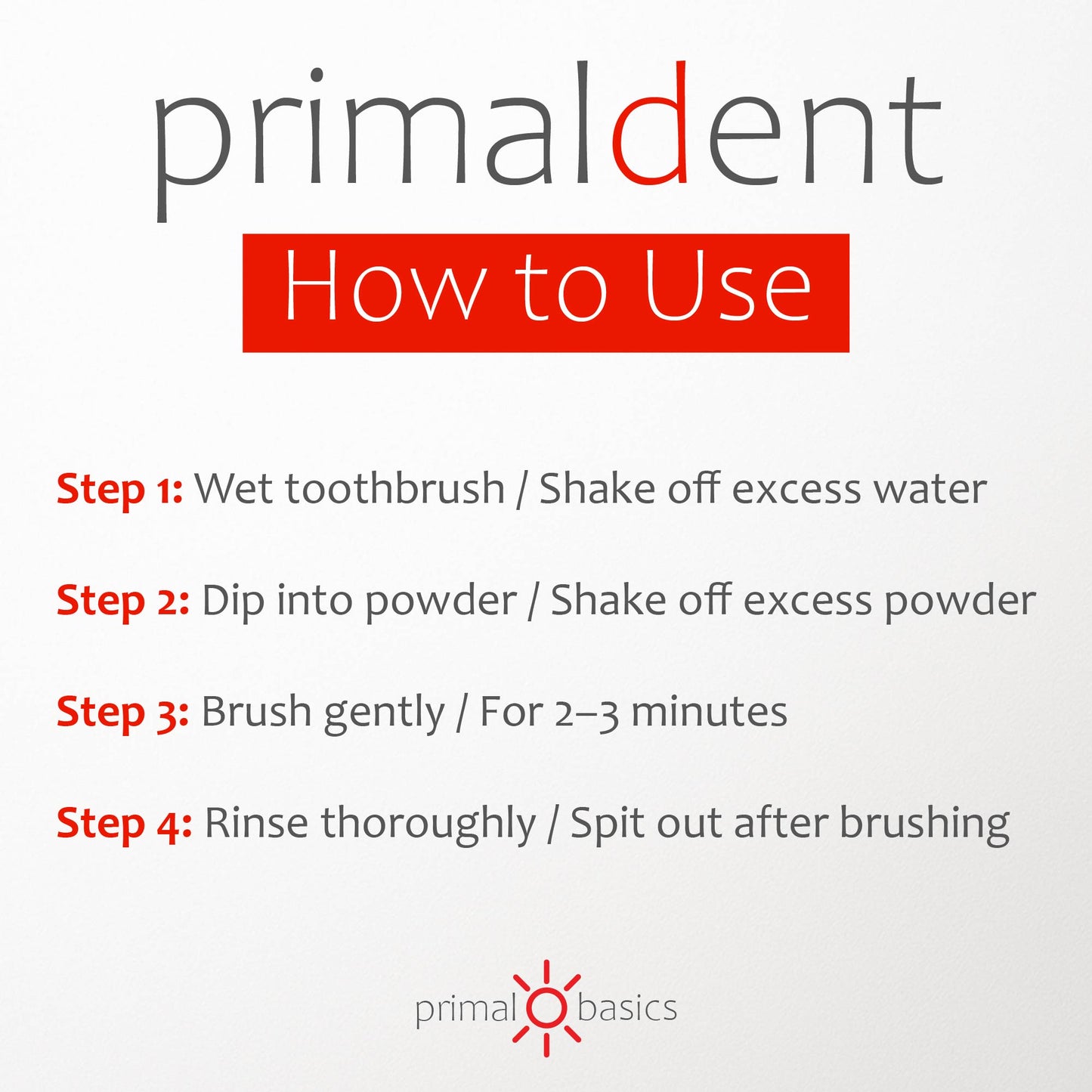 primaldent

How to Use

Step 1: Wet toothbrush / Shake off excess water

Step 2: Dip into powder / Shake off excess powder

Step 3: Brush gently / For 2–3 minutes

Step 4: Rinse thoroughly / Spit out after brushing

primal basics